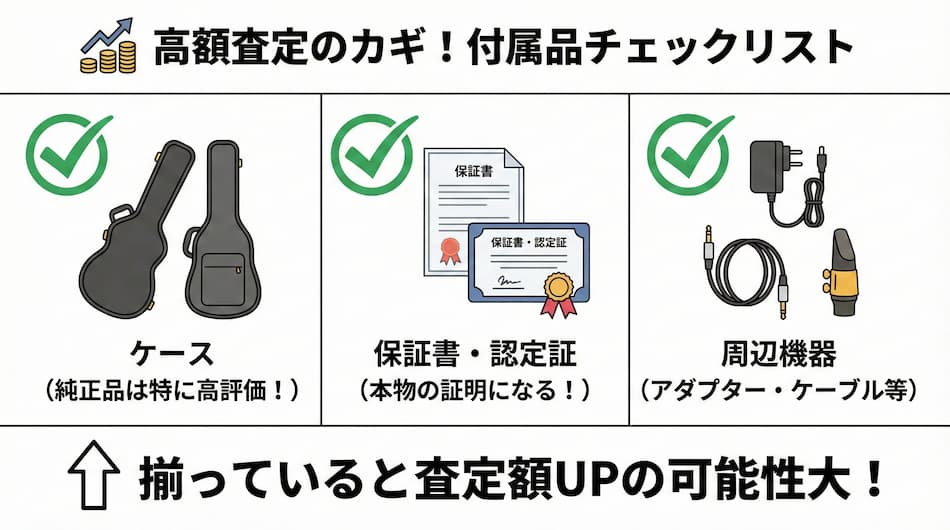 高額査定のカギ！付属品チェックリスト

ケース
（純正品は特に高評価！）

保証書
保証書・認定証
保証書・認定証
（本物の証明になる！）

周辺機器
（アダプター・ケーブル等）

揃っていると査定額UPの可能性大！