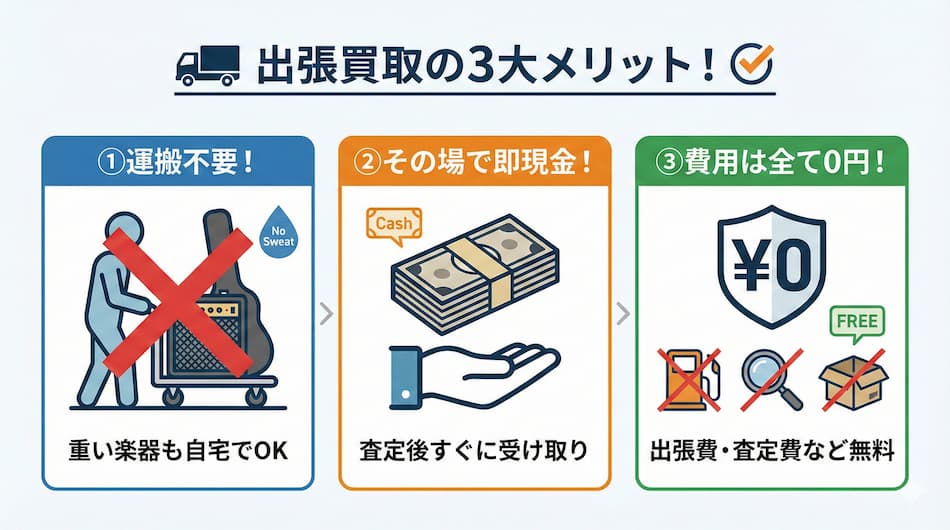 出張買取の3大メリット！

①運搬不要！

No Sweat

重い楽器も自宅でOK

②その場で即現金！

Cash

査定後すぐに受け取り

③費用は全て0円！

¥0

FREE

出張費・査定費など無料