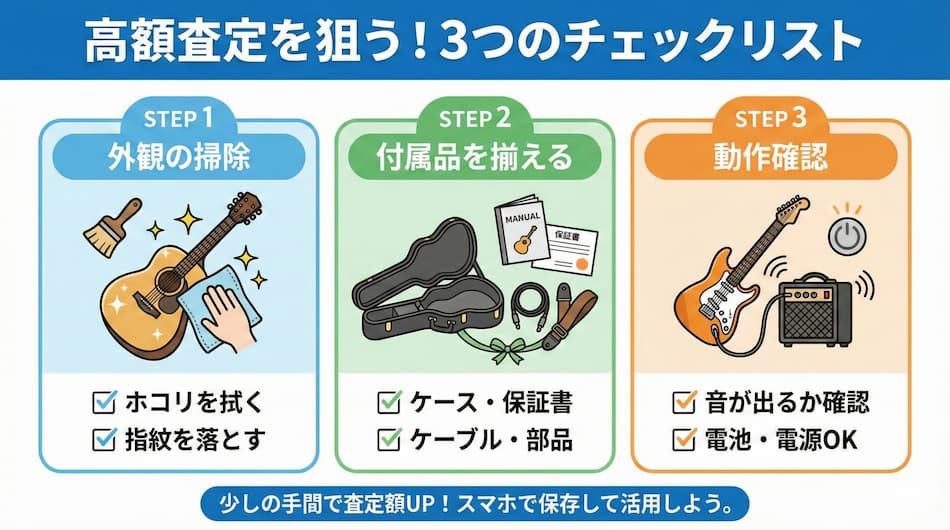 高額査定を狙う！3つのチェックリスト

STEP 1
外観の掃除

ホコリを拭く
指紋を落とす

STEP 2
付属品を揃える

MANUAL
保証書

ケース・保証書
ケーブル・部品

STEP 3
動作確認

音が出るか確認
電池・電源OK

少しの手間で査定額UP！スマホで保存して活用しよう。